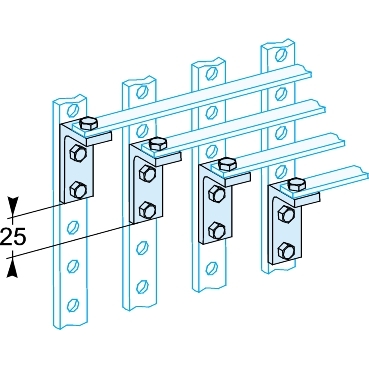 25