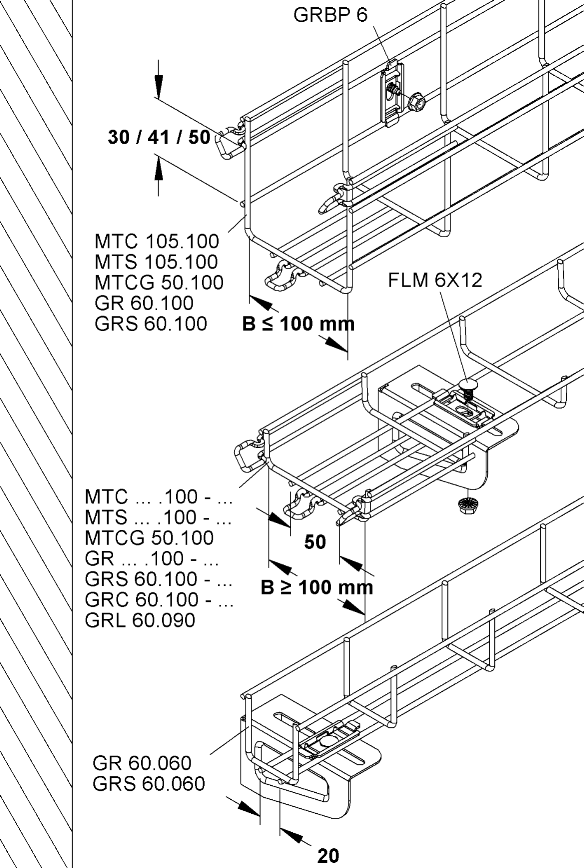 GRBP 6

30 / 41 / 50

MTC 105.100
MTS 105.100
MTCG 50.100
GR 60.100
GRS 60.100

B ≤ 100 mm

FLM 6X12

MTC ... .100 - ...
MTS ... .100 - ...
MTCG 50.100
GR ... .100 - ...
GRS 60.100 - ...
GRC 60.100 - ...
GRL 60.090

50

B ≥ 100 mm

GR 60.060
GRS 60.060

20